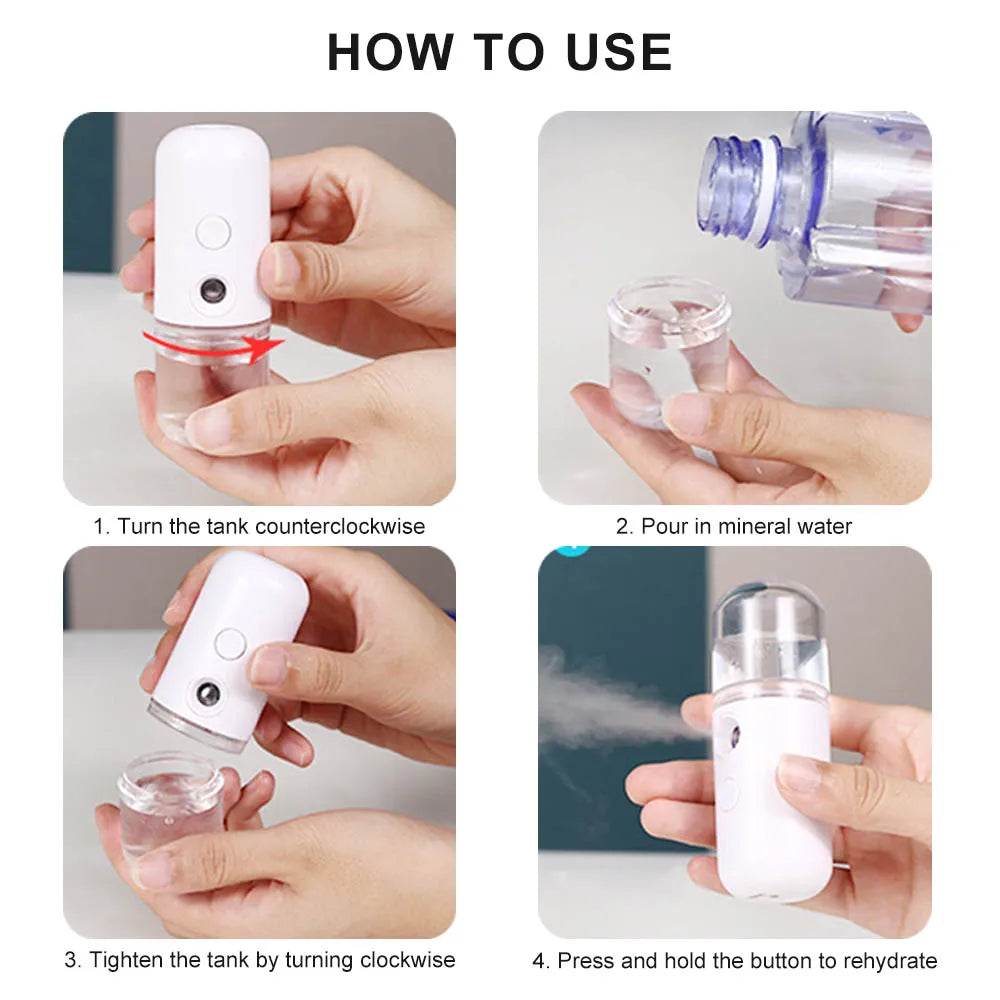 HOW TO USE

1. Turn the tank counterclockwise

2. Pour in mineral water

3. Tighten the tank by turning clockwise

4. Press and hold the button to rehydrate