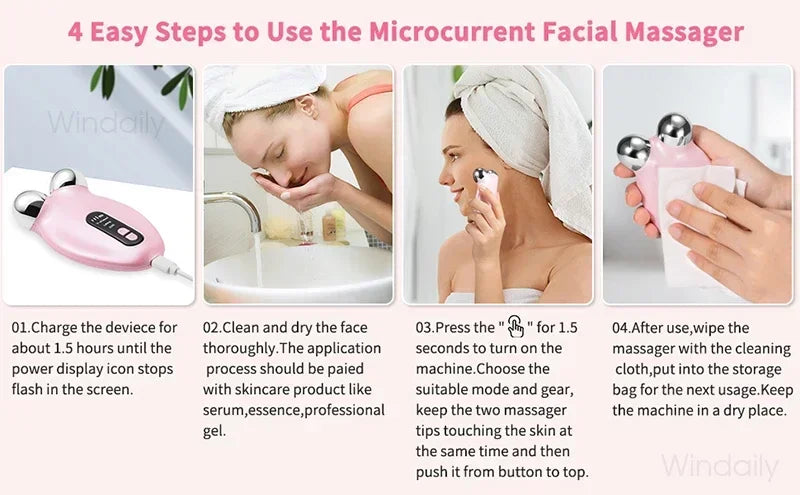 4 Easy Steps to Use the Microcurrent Facial Massager

Windaily

01.Charge the deviece for about 1.5 hours until the power display icon stops flash in the screen.

02.Clean and dry the face thoroughly.The application process should be paied with skincare product like serum,essence,professional gel.

03.Press the " " for 1.5 seconds to turn on the machine.Choose the suitable mode and gear, keep the two massager tips touching the skin at the same time and then push it from button to top.

04.After use,wipe the massager with the cleaning cloth,put into the storage bag for the next usage.Keep the machine in a dry place.

Windaily