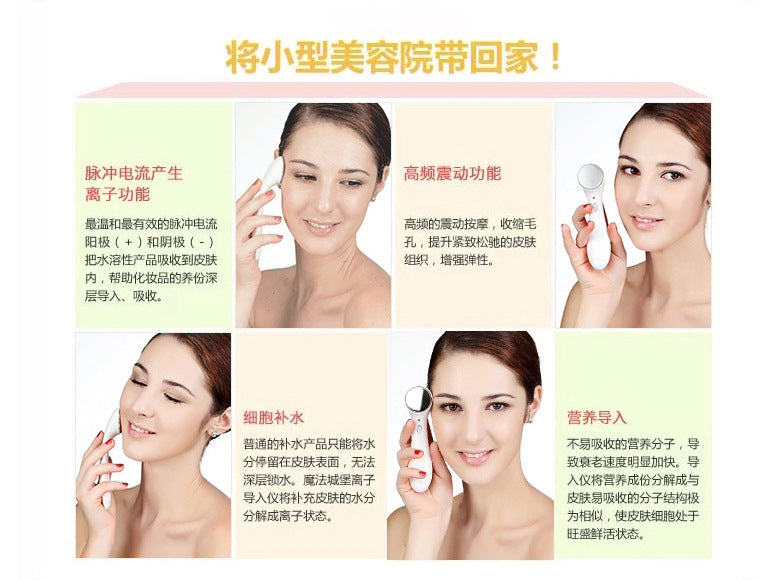 将小型美容院带回家！

脉冲电流产生离子功能

最温和最有效的脉冲电流阳极（+）和阴极（-）把水溶性产品吸收到皮肤内，帮助化妆品的养份深层导入、吸收。

高频震动功能

高频的震动按摩，收缩毛孔，提升紧致松驰的皮肤组织，增强弹性。

细胞补水

普通的补水产品只能将水分停留在皮肤表面，无法深层锁水。魔法城堡离子导入仪将补充皮肤的水分分解成离子状态。

营养导入

不易吸收的营养分子，导致衰老速度明显加快。导入仪将营养成份分解成与皮肤易吸收的分子结构极为相似，使皮肤细胞处于旺盛鲜活状态。