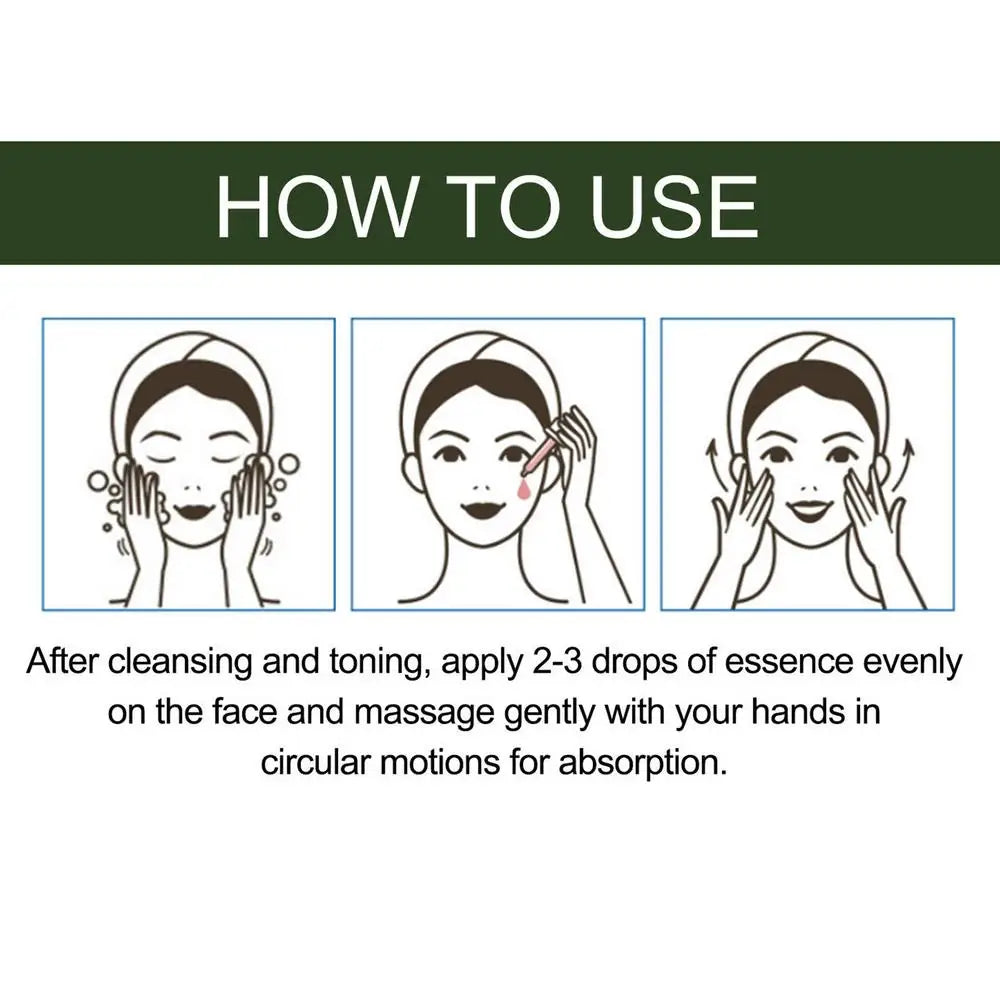 HOW TO USE

After cleansing and toning, apply 2-3 drops of essence evenly on the face and massage gently with your hands in circular motions for absorption.