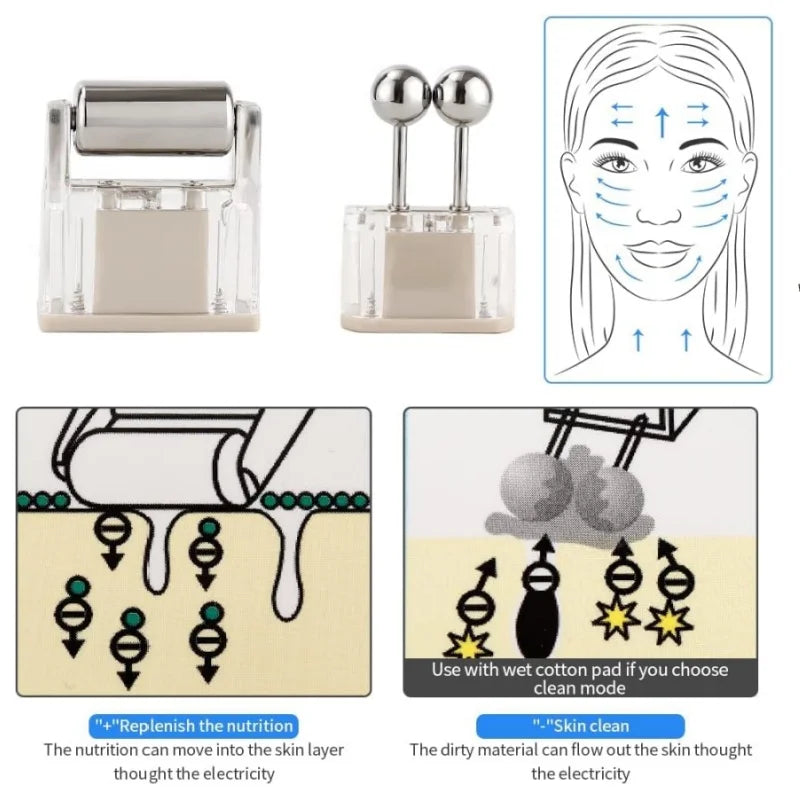 Use with wet cotton pad if you choose clean mode

"+"Replenish the nutrition
The nutrition can move into the skin layer thought the electricity

"-"Skin clean
The dirty material can flow out the skin thought the electricity