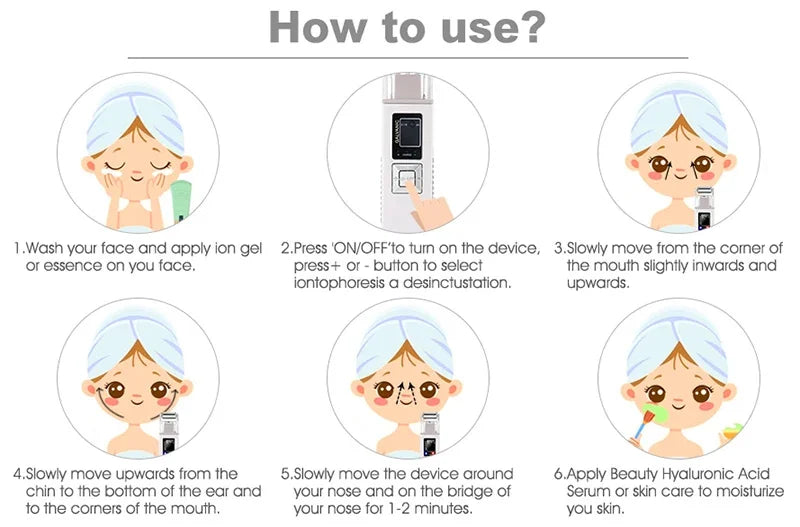 How to use?

GALVANIC

1.Wash your face and apply ion gel or essence on you face.

2.Press 'ON/OFF'to turn on the device, press+ or - button to select iontophoresis a desinctustation.

3.Slowly move from the corner of the mouth slightly inwards and upwards.

4.Slowly move upwards from the chin to the bottom of the ear and to the corners of the mouth.

5.Slowly move the device around your nose and on the bridge of your nose for 1-2 minutes.

6.Apply Beauty Hyaluronic Acid Serum or skin care to moisturize you skin.