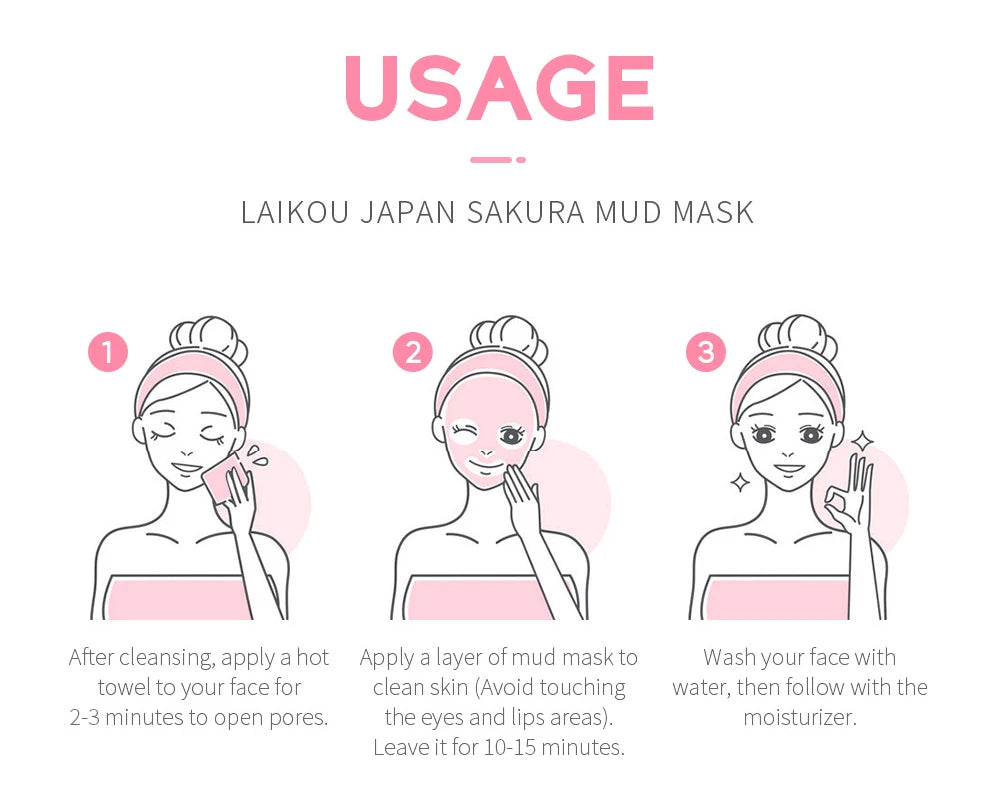 USAGE

LAIKOU JAPAN SAKURA MUD MASK

1

After cleansing, apply a hot towel to your face for 2-3 minutes to open pores.

2

Apply a layer of mud mask to clean skin (Avoid touching the eyes and lips areas). Leave it for 10-15 minutes.

3

Wash your face with water, then follow with the moisturizer.