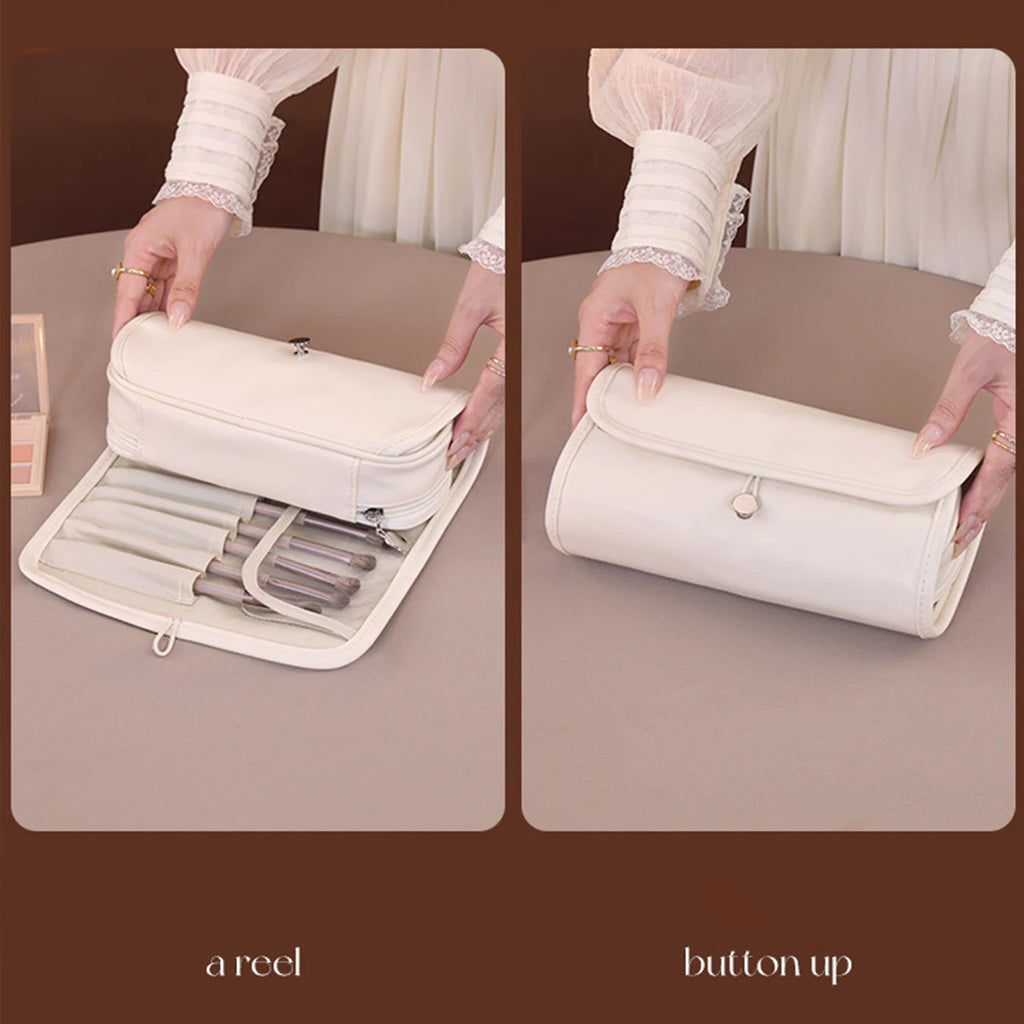 a reel

button up