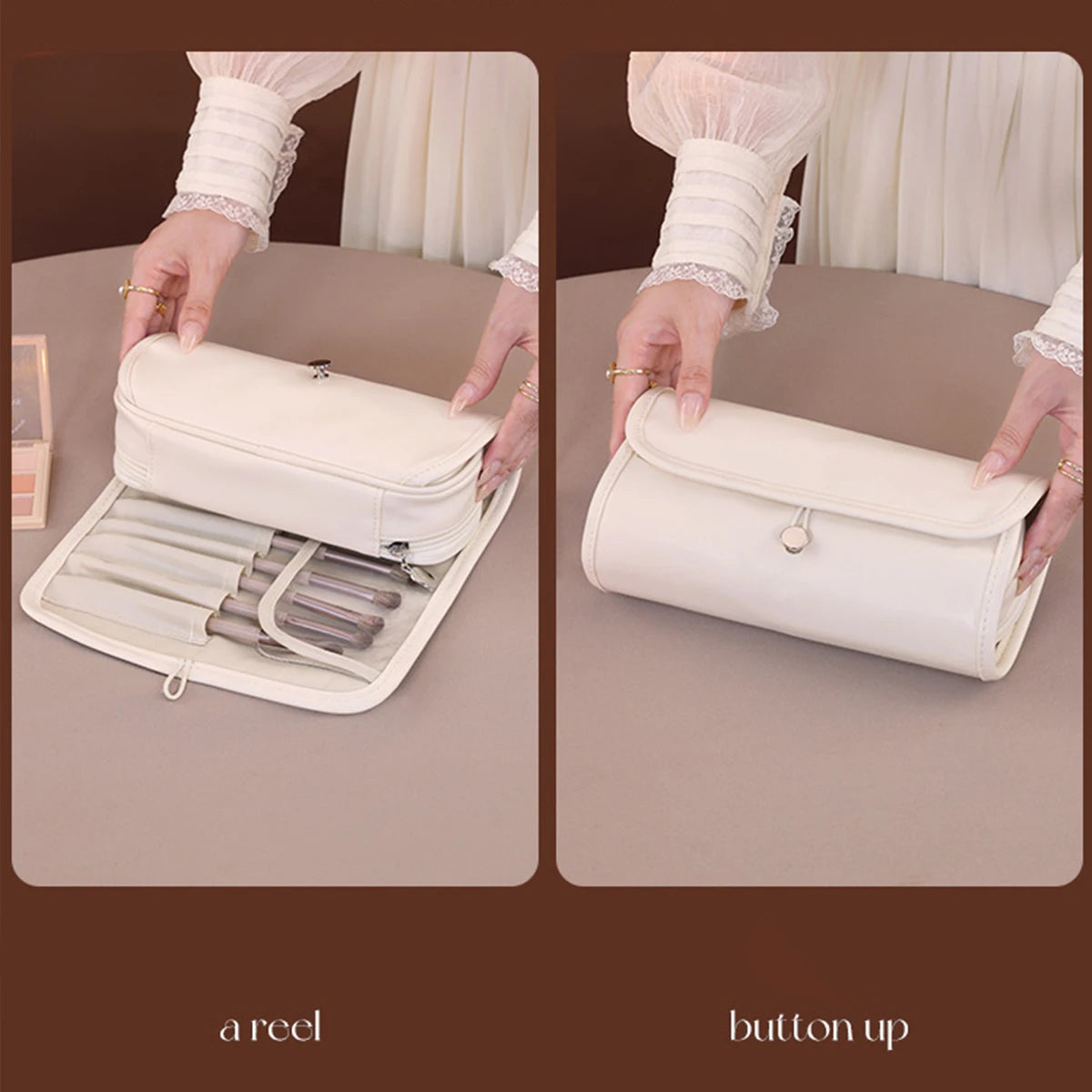 a reel

button up